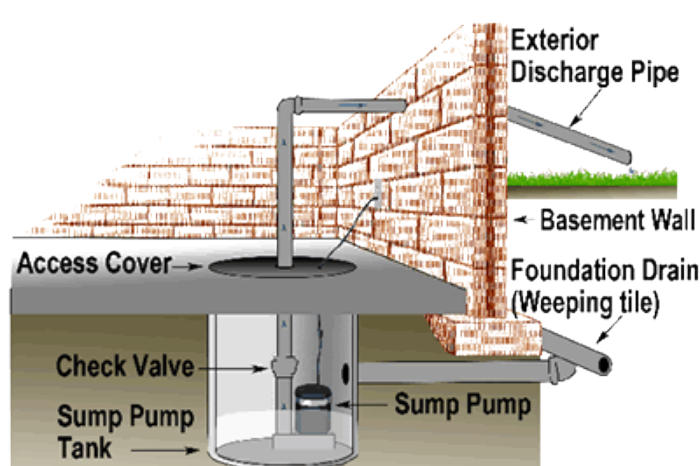 Exterior Discharge Pipe

Basement Wall

Access Cover

Foundation Drain (Weeping tile)

Check Valve

Sump Pump

Sump Pump Tank